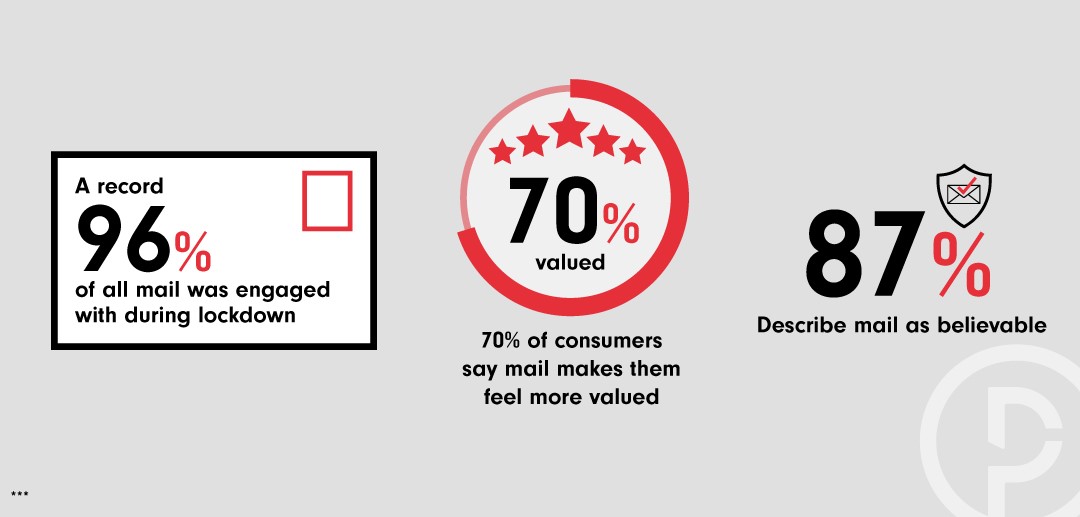 A record
96%
of all mail was engaged with during lockdown

70%
valued

70% of consumers say mail makes them feel more valued

87%
Describe mail as believable

***