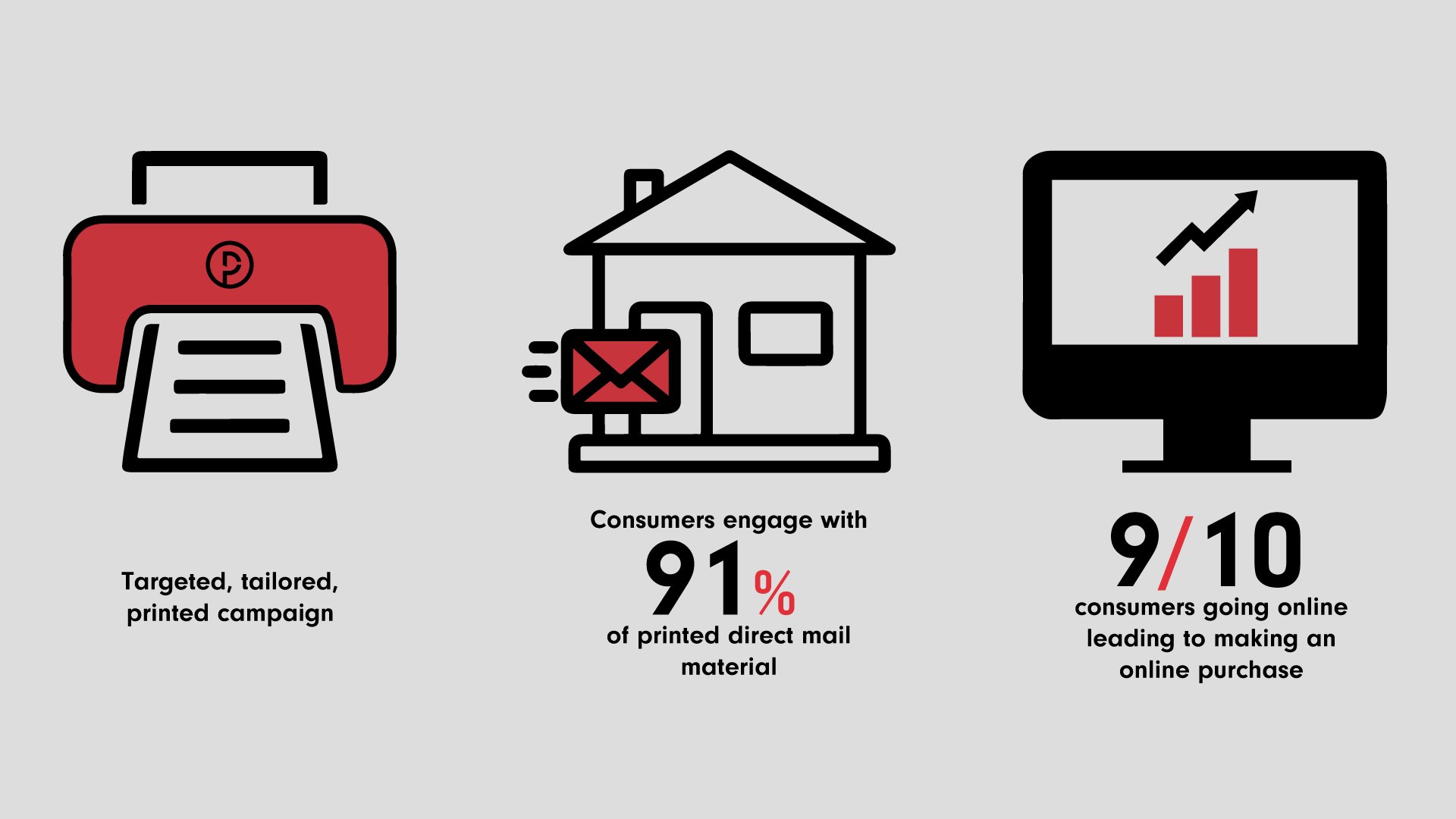 Targeted, tailored, printed campaign

Consumers engage with
91%
of printed direct mail material

9/10
consumers going online leading to making an online purchase